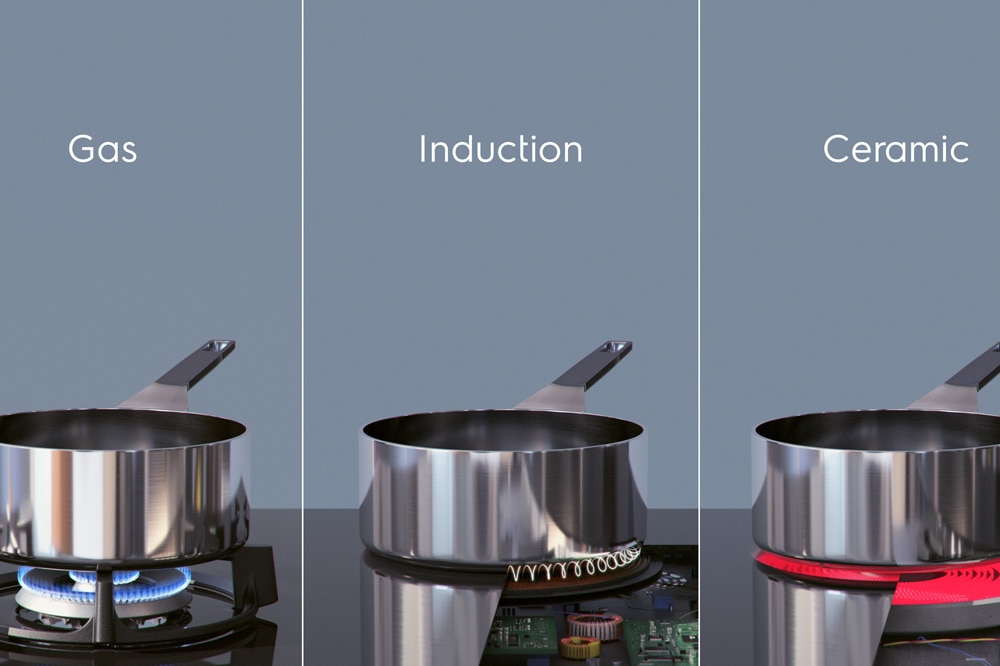 Gas

Induction

Ceramic