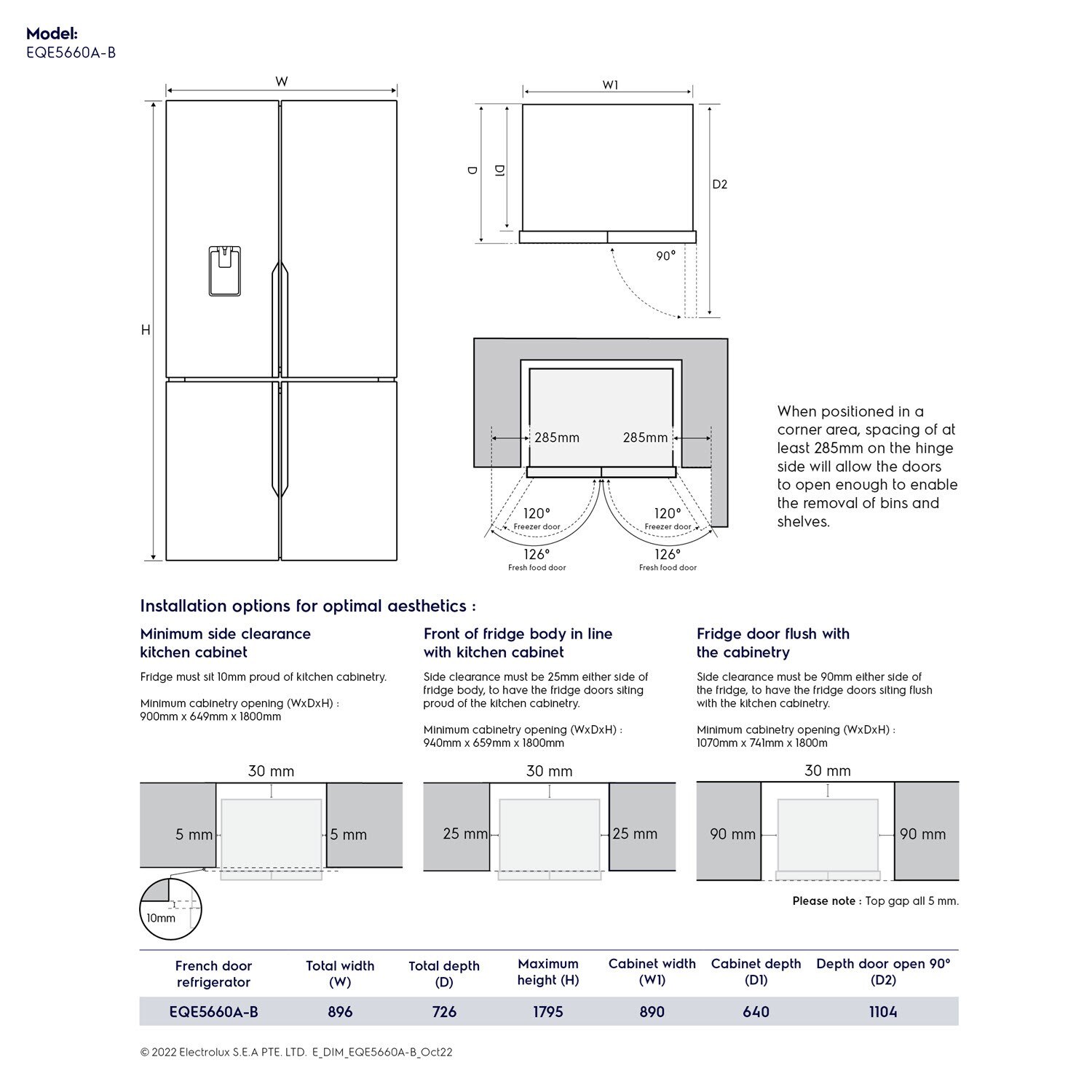 Model:
EQE5660A-B

W

H

W1

D

D1

D2

90°

285mm

285mm

120°
Freezer door

120°
Freezer door

126°
Fresh food door

126°
Fresh food door

When positioned in a corner area, spacing of at least 285mm on the hinge side will allow the doors to open enough to enable the removal of bins and shelves.

Installation options for optimal aesthetics :

Minimum side clearance kitchen cabinet

Fridge must sit 10mm proud of kitchen cabinetry.

Minimum cabinetry opening (WxDxH) :
900mm x 649mm x 1800mm

30 mm

5 mm

5 mm

10mm

Front of fridge body in line with kitchen cabinet

Side clearance must be 25mm either side of fridge body, to have the fridge doors siting proud of the kitchen cabinetry.

Minimum cabinetry opening (WxDxH) :
940mm x 659mm x 1800mm

30 mm

25 mm

25 mm

Fridge door flush with the cabinetry

Side clearance must be 90mm either side of the fridge, to have the fridge doors siting flush with the kitchen cabinetry.

Minimum cabinetry opening (WxDxH) :
1070mm x 741mm x 1800m

30 mm

90 mm

90 mm

Please note : Top gap all 5 mm.

| French door refrigerator | Total width (W) | Total depth (D) | Maximum height (H) | Cabinet width (W1) | Cabinet depth (D1) | Depth door open 90° (D2) |
|---|---|---|---|---|---|---|
| EQE5660A-B | 896 | 726 | 1795 | 890 | 640 | 1104 |

© 2022 Electrolux S.E.A PTE. LTD. E_DIM_EQE5660A-B_Oct22